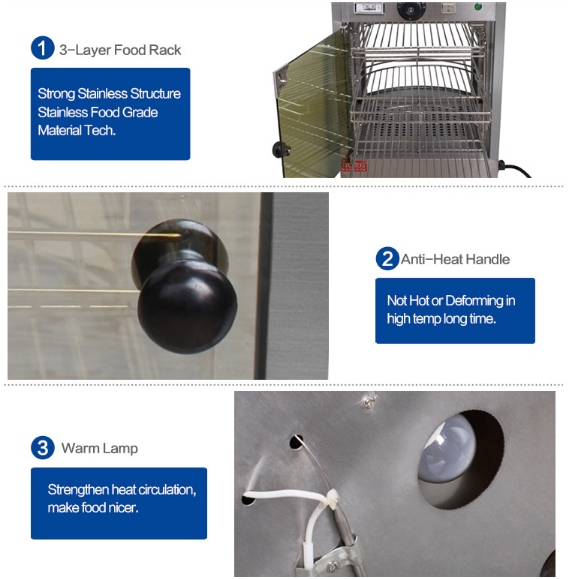 1 3-Layer Food Rack

Strong Stainless Structure
Stainless Food Grade
Material Tech.

2 Anti-Heat Handle

Not Hot or Deforming in high temp long time.

3 Warm Lamp

Strengthen heat circulation, make food nicer.