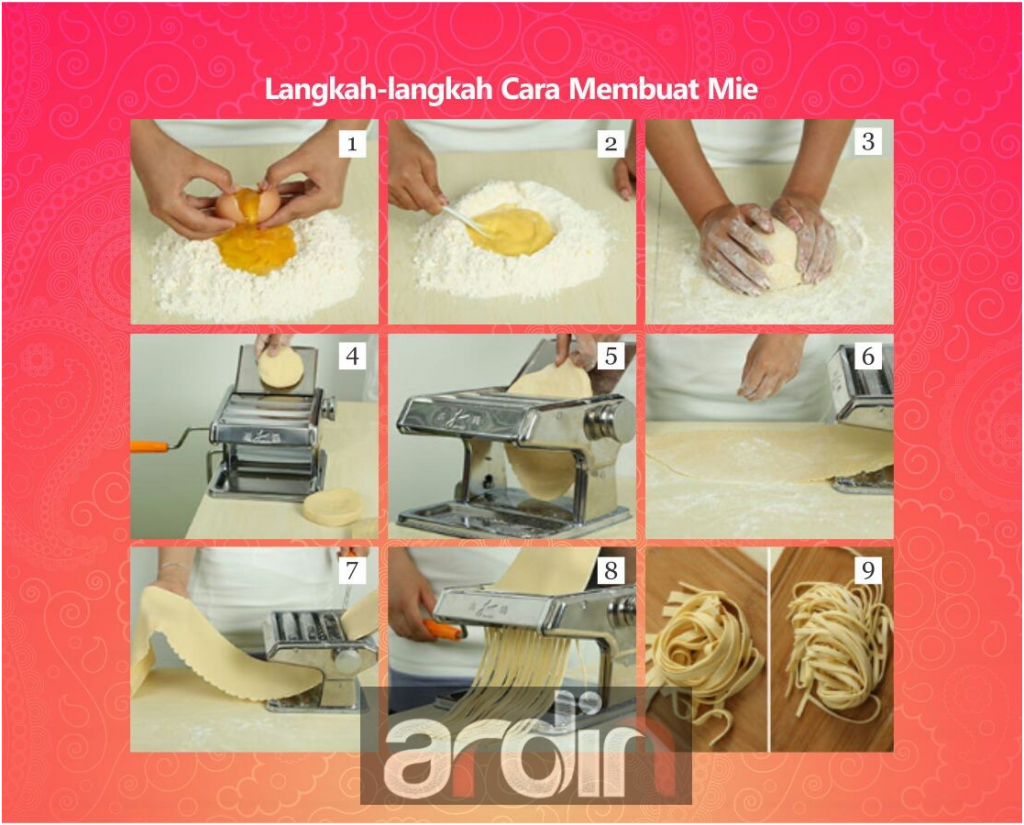 Langkah-langkah Cara Membuat Mie

1

2

3

4

5

6

7

8

9

ardin