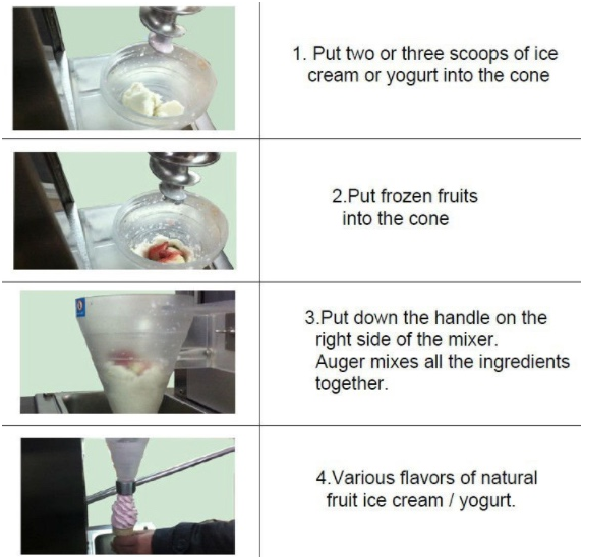 1. Put two or three scoops of ice cream or yogurt into the cone

2.Put frozen fruits into the cone

3.Put down the handle on the right side of the mixer. Auger mixes all the ingredients together.

4.Various flavors of natural fruit ice cream / yogurt.