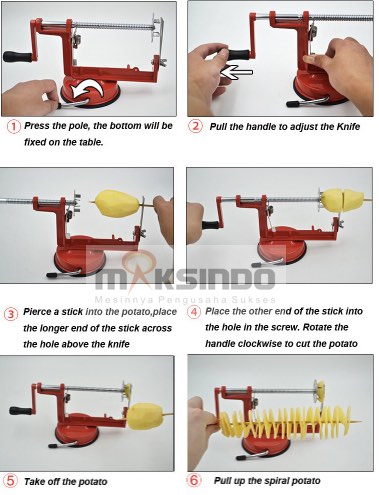 ① Press the pole, the bottom will be fixed on the table.

② Pull the handle to adjust the Knife

MAKSINDO
Mesinnya Pengusaha Sukses

③ Pierce a stick into the potato,place the longer end of the stick across the hole above the knife

④ Place the other end of the stick into the hole in the screw. Rotate the handle clockwise to cut the potato

⑤ Take off the potato

⑥ Pull up the spiral potato