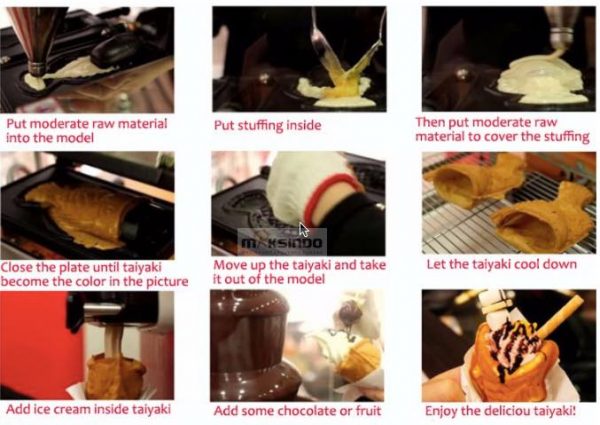 Put moderate raw material into the model

Put stuffing inside

Then put moderate raw material to cover the stuffing

Close the plate until taiyaki become the color in the picture

MAKSINDO

Move up the taiyaki and take it out of the model

Let the taiyaki cool down

Add ice cream inside taiyaki

Add some chocolate or fruit

Enjoy the deliciou taiyaki!